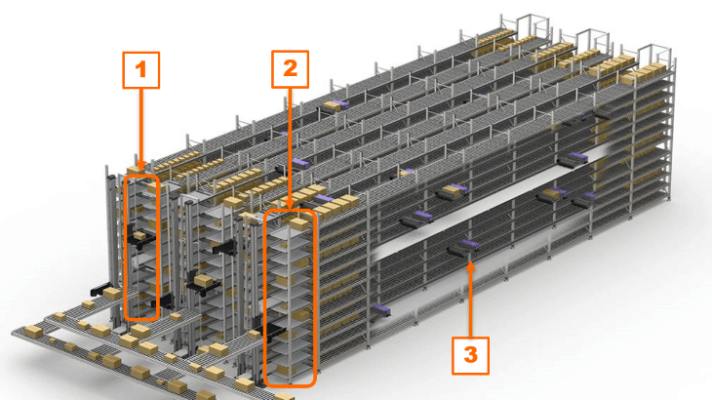 1

2

3